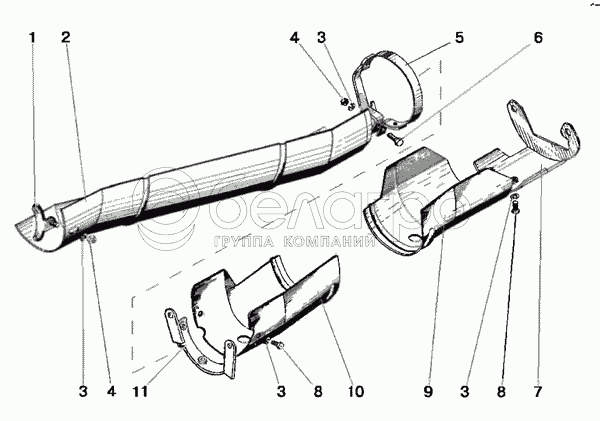 1 2 4 3 5 6

белагро
ГРУППА КОМПАНИЙ

3 4 11 3 8 10 9 3 8 7